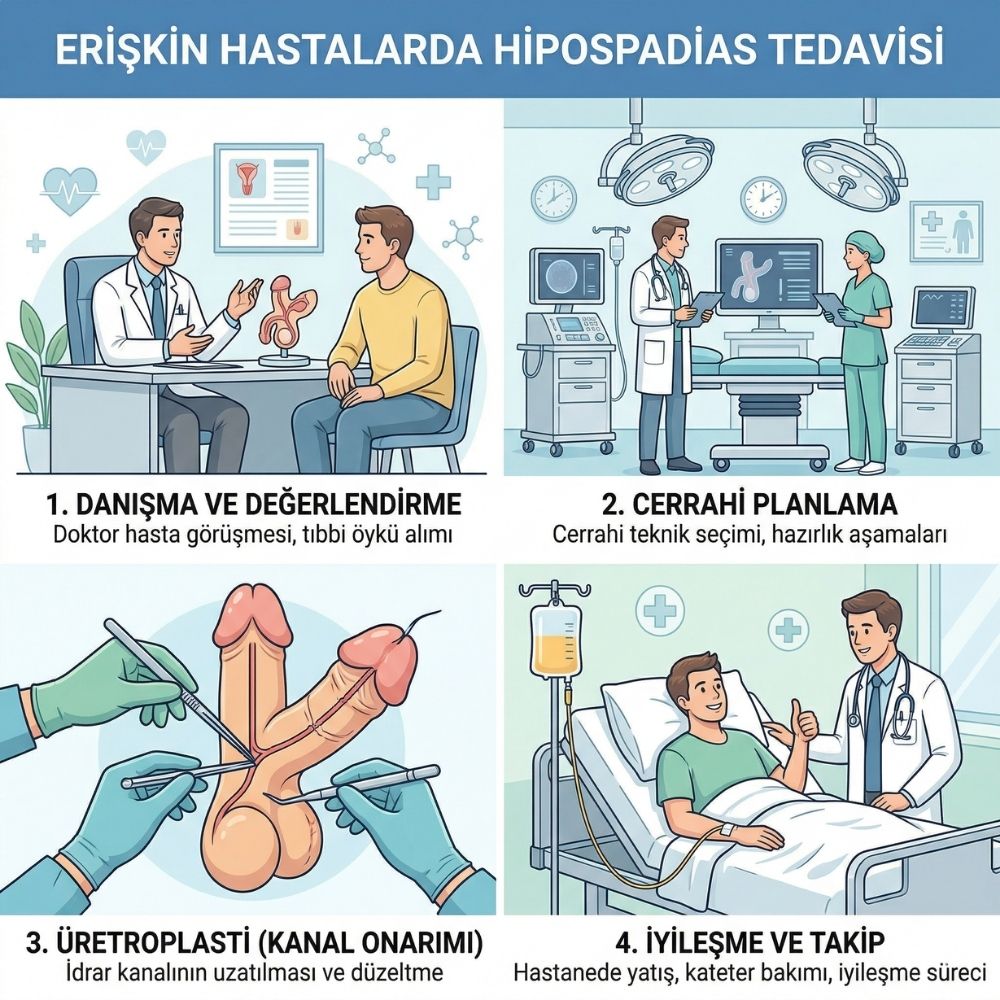 ERİŞKİN HASTALARDA HİPOSPADİAS TEDAVİSİ

1. DANIŞMA VE DEĞERLENDİRME
Doktor hasta görüşmesi, tıbbi öykü alımı

2. CERRAHİ PLANLAMA
Cerrahi teknik seçimi, hazırlık aşamaları

3. ÜRETROPLASTİ (KANAL ONARIMI)
İdrar kanalının uzatılması ve düzeltme

4. İYİLEŞME VE TAKİP
Hastanede yatış, kateter bakımı, iyileşme süreci